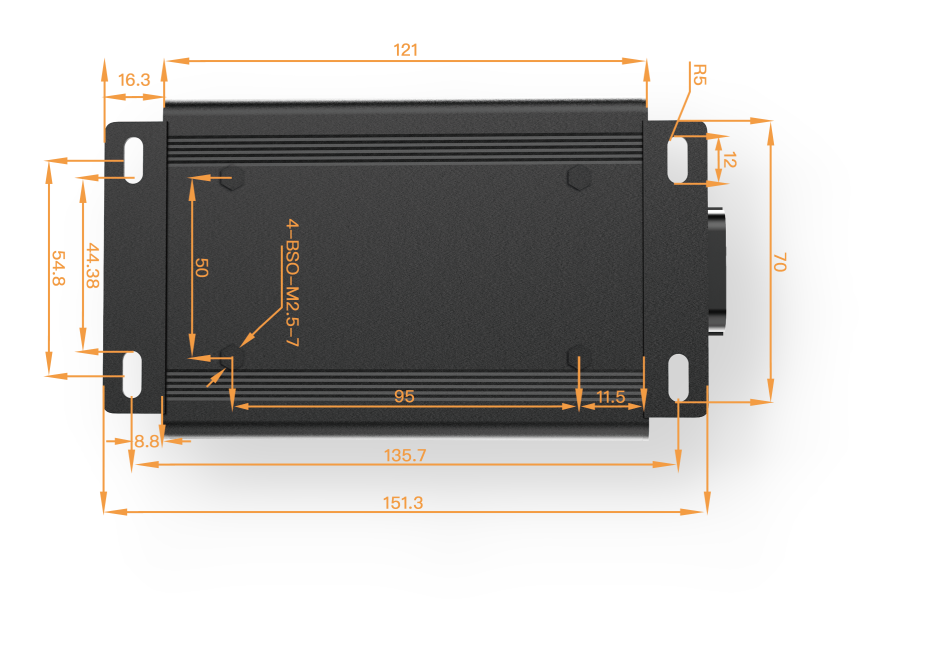 121
16.3
R5
12
70
54.8
44.38
50
4-BSO-M2.5-7
95
11.5
8.8
135.7
151.3